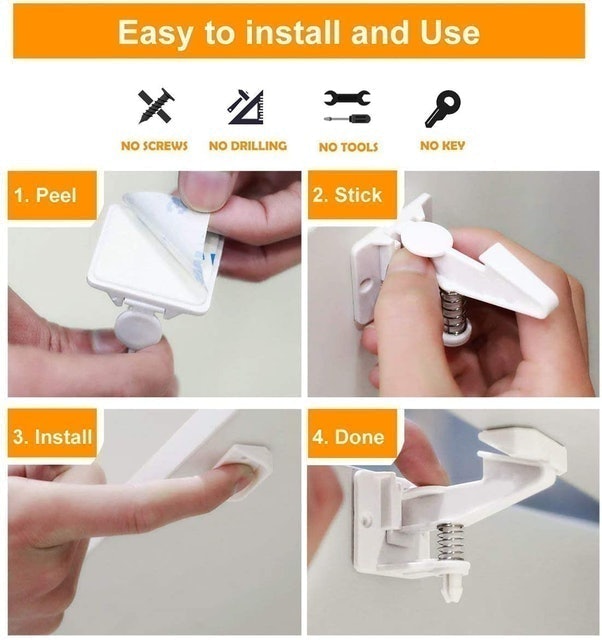 Easy to install and Use

NO SCREWS
NO DRILLING
NO TOOLS
NO KEY

1. Peel

2. Stick

3. Install

4. Done