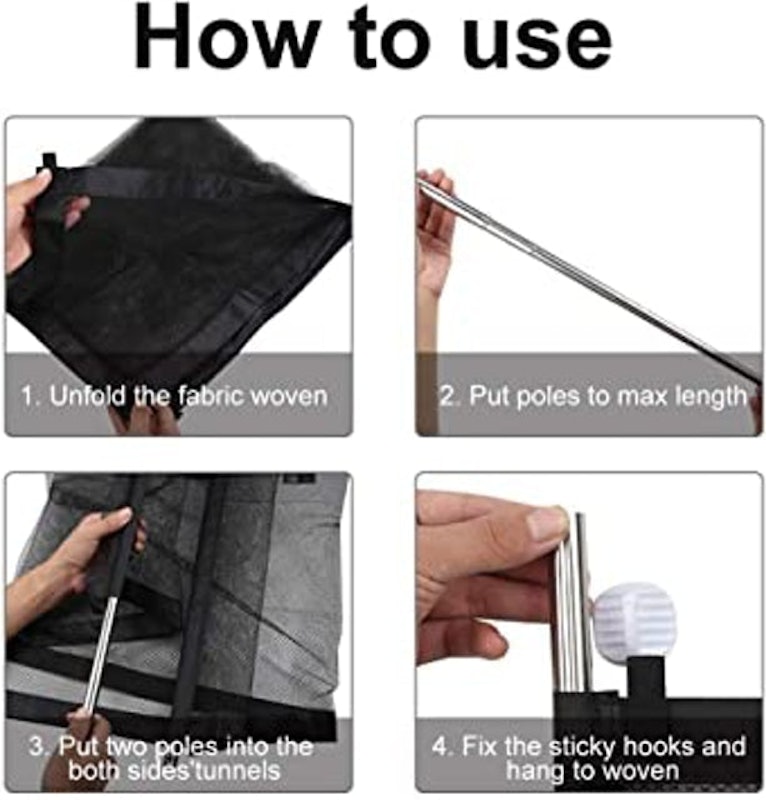 How to use

1. Unfold the fabric woven

2. Put poles to max length

3. Put two poles into the both sides'tunnels

4. Fix the sticky hooks and hang to woven