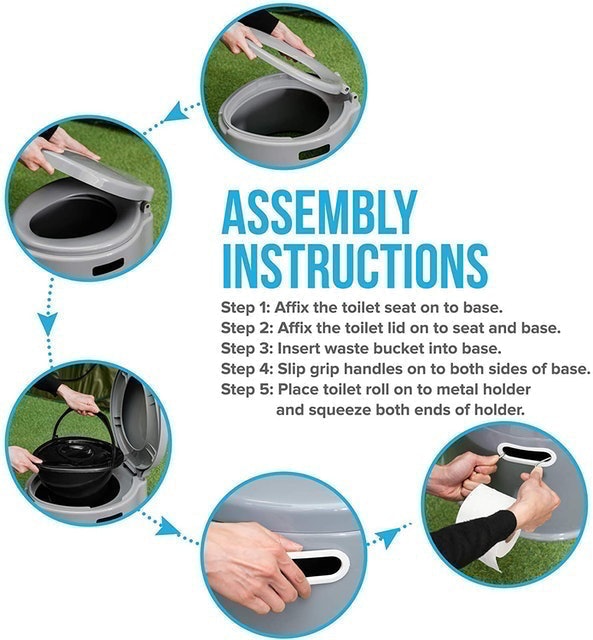 ASSEMBLY INSTRUCTIONS

Step 1: Affix the toilet seat on to base.
Step 2: Affix the toilet lid on to seat and base.
Step 3: Insert waste bucket into base.
Step 4: Slip grip handles on to both sides of base.
Step 5: Place toilet roll on to metal holder and squeeze both ends of holder.