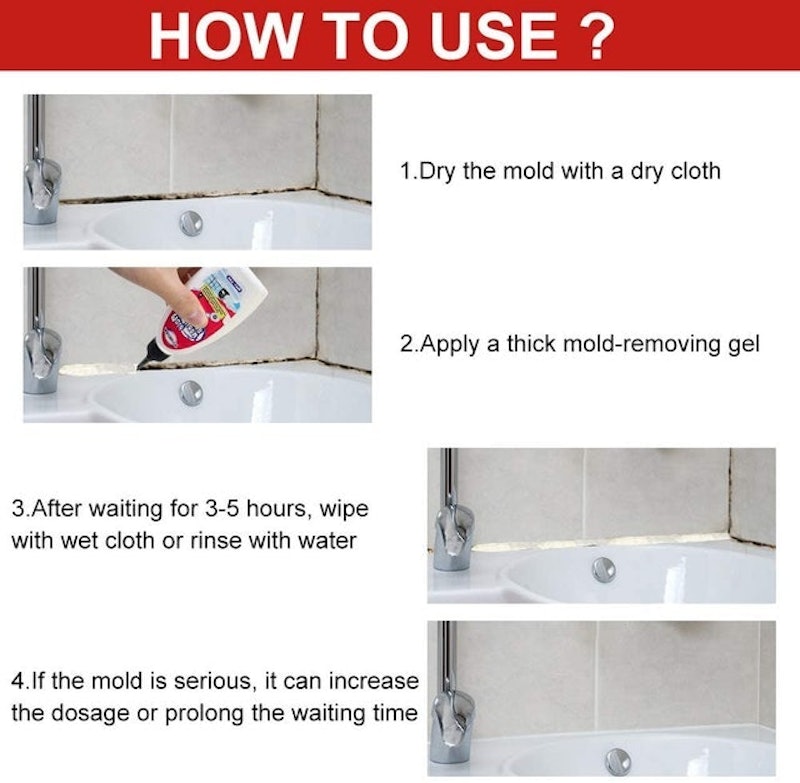 HOW TO USE ?

1.Dry the mold with a dry cloth

2.Apply a thick mold-removing gel

3.After waiting for 3-5 hours, wipe with wet cloth or rinse with water

4.If the mold is serious, it can increase the dosage or prolong the waiting time